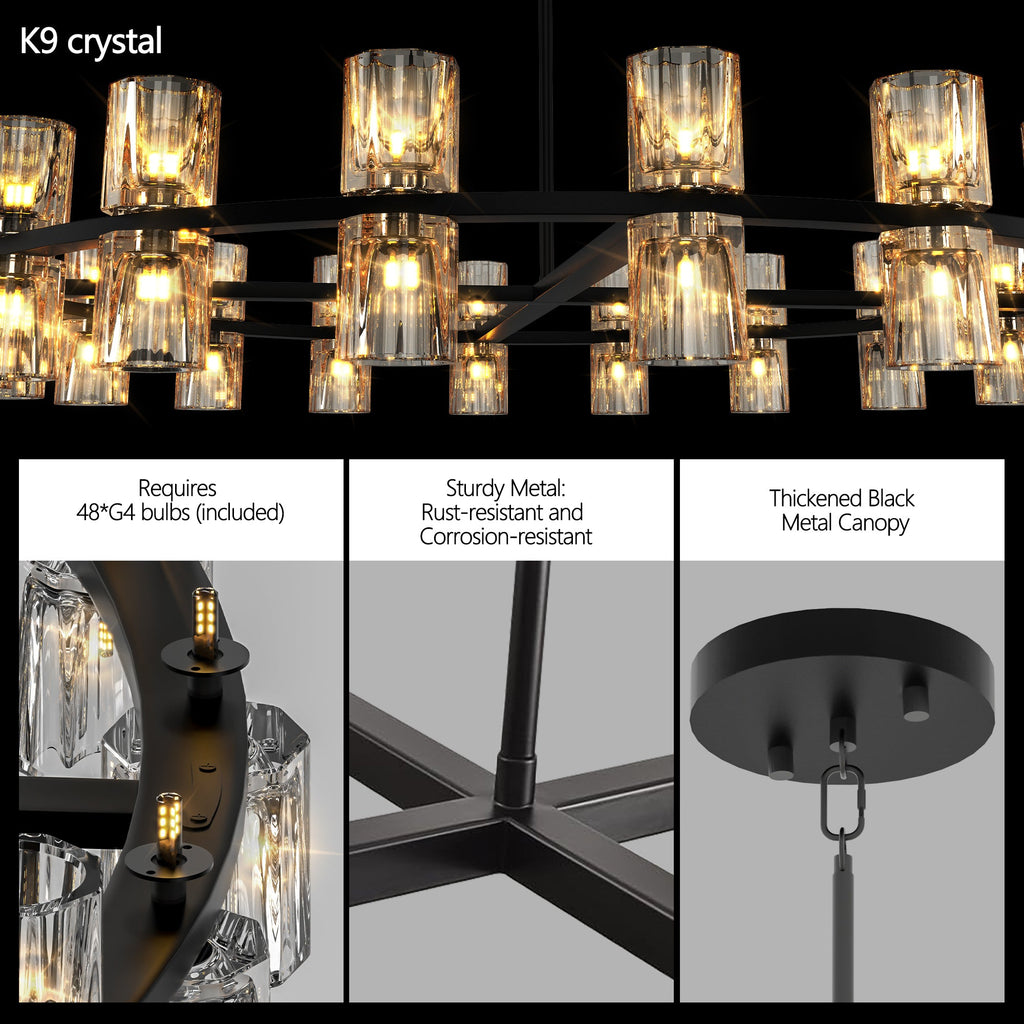 K9 crystal

Requires
48*G4 bulbs (included)

Sturdy Metal:
Rust-resistant and
Corrosion-resistant

Thickened Black
Metal Canopy